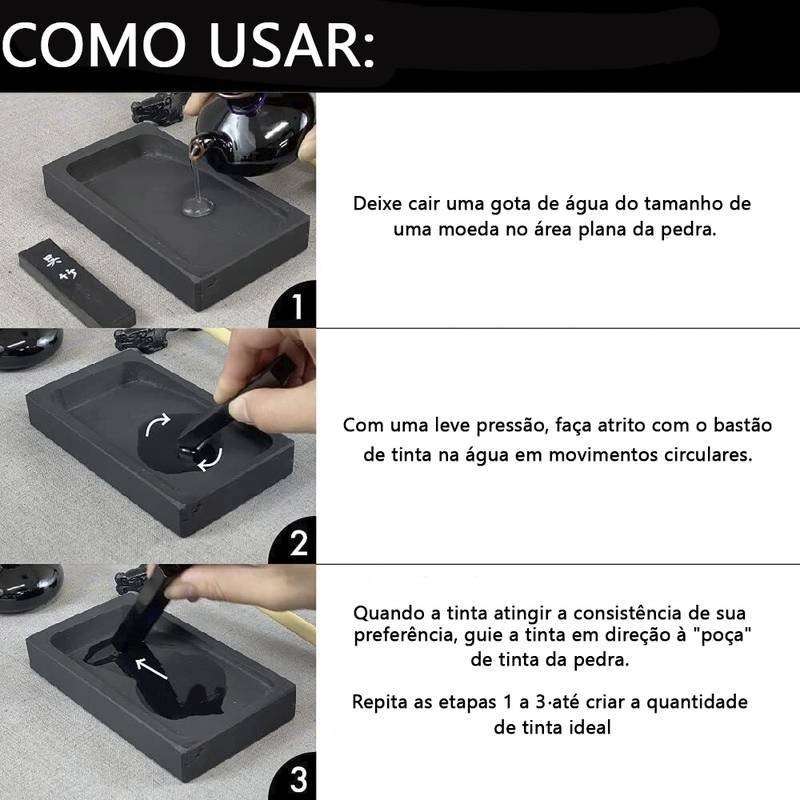 COMO USAR:

Deixe cair uma gota de água do tamanho de uma moeda no área plana da pedra.

1

Com uma leve pressão, faça atrito com o bastão de tinta na água em movimentos circulares.

2

Quando a tinta atingir a consistência de sua preferência, guie a tinta em direção à "poça" de tinta da pedra.

Repita as etapas 1 a 3·até criar a quantidade de tinta ideal

3