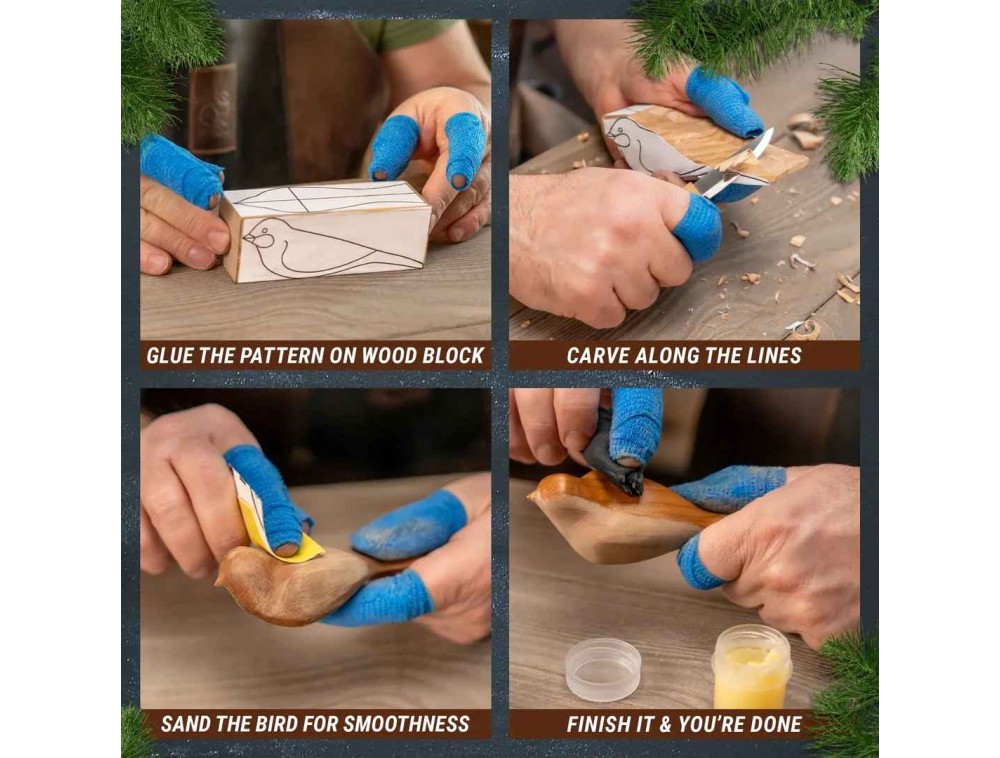 GLUE THE PATTERN ON WOOD BLOCK

CARVE ALONG THE LINES

SAND THE BIRD FOR SMOOTHNESS

FINISH IT & YOU'RE DONE